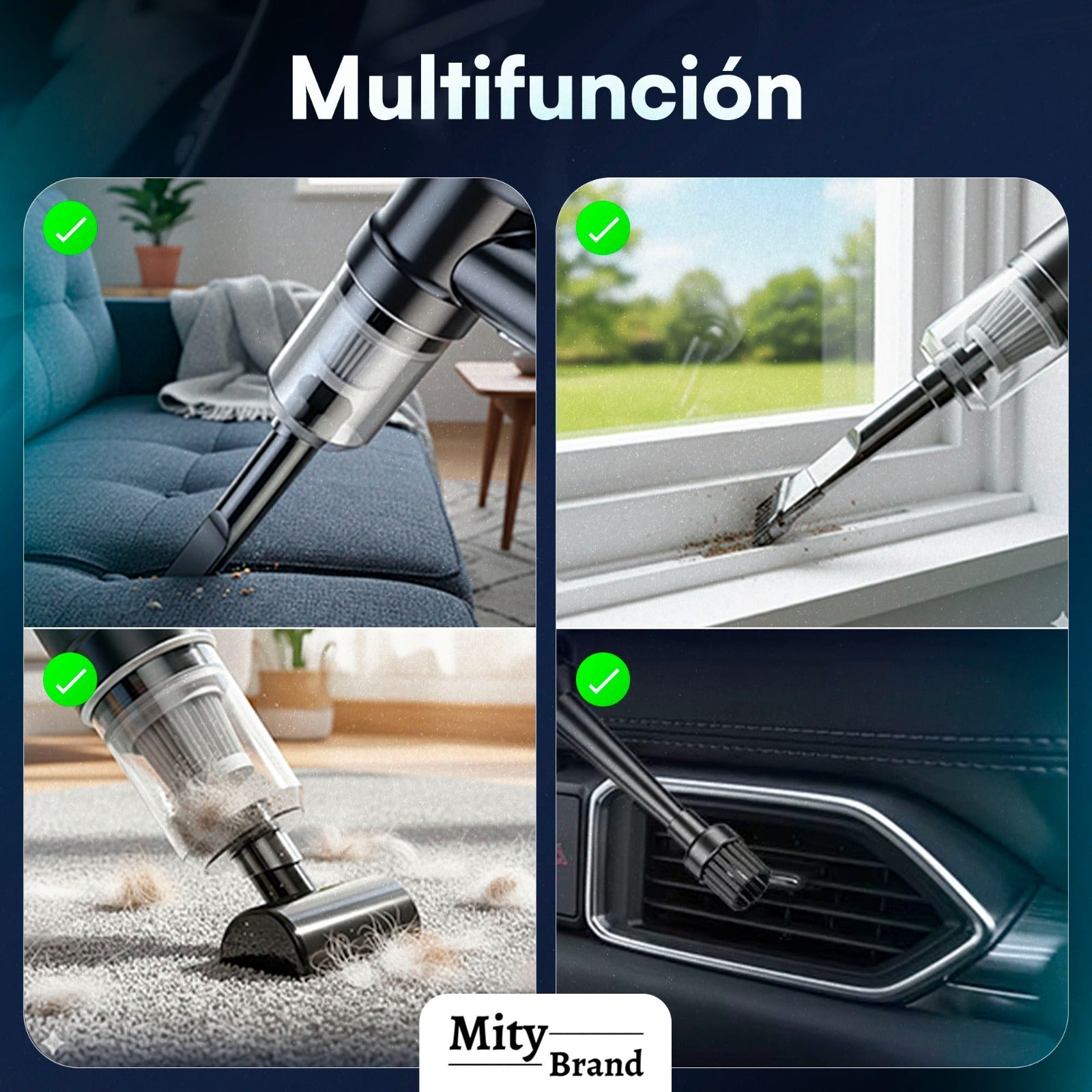 Multifunción

Mity
Brand