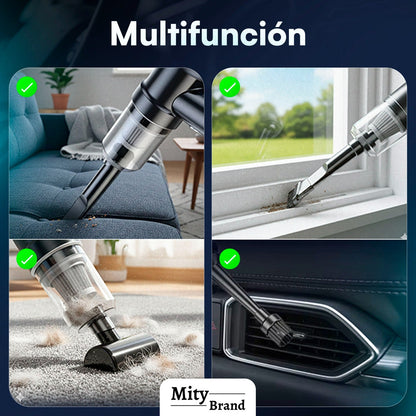 Multifunción

Mity
Brand